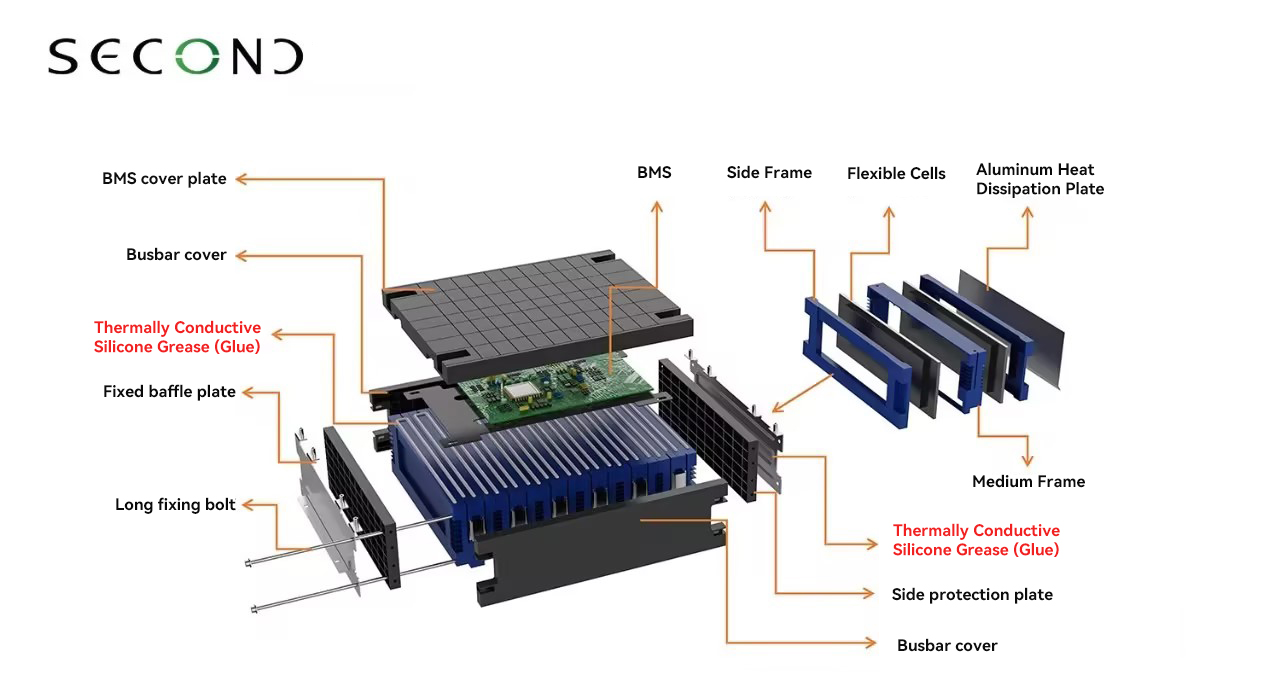 SECOND

BMS cover plate

Busbar cover

Thermally Conductive Silicone Grease (Glue)

Fixed baffle plate

Long fixing bolt

BMS

Side Frame

Flexible Cells

Aluminum Heat Dissipation Plate

Medium Frame

Thermally Conductive Silicone Grease (Glue)

Side protection plate

Busbar cover