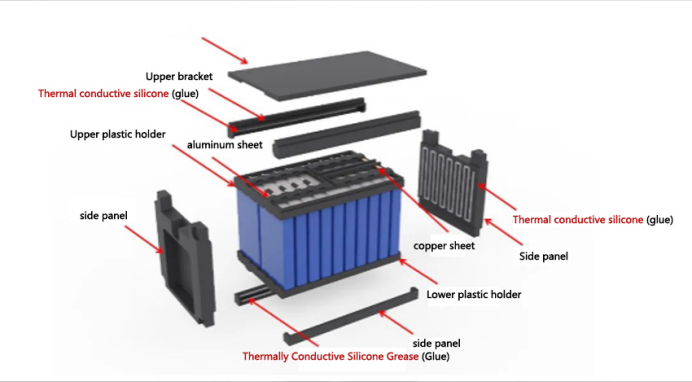 Upper bracket
Thermal conductive silicone (glue)
Upper plastic holder
aluminum sheet
side panel
Thermal conductive silicone (glue)
copper sheet
Side panel
Lower plastic holder
side panel
Thermally Conductive Silicone Grease (Glue)