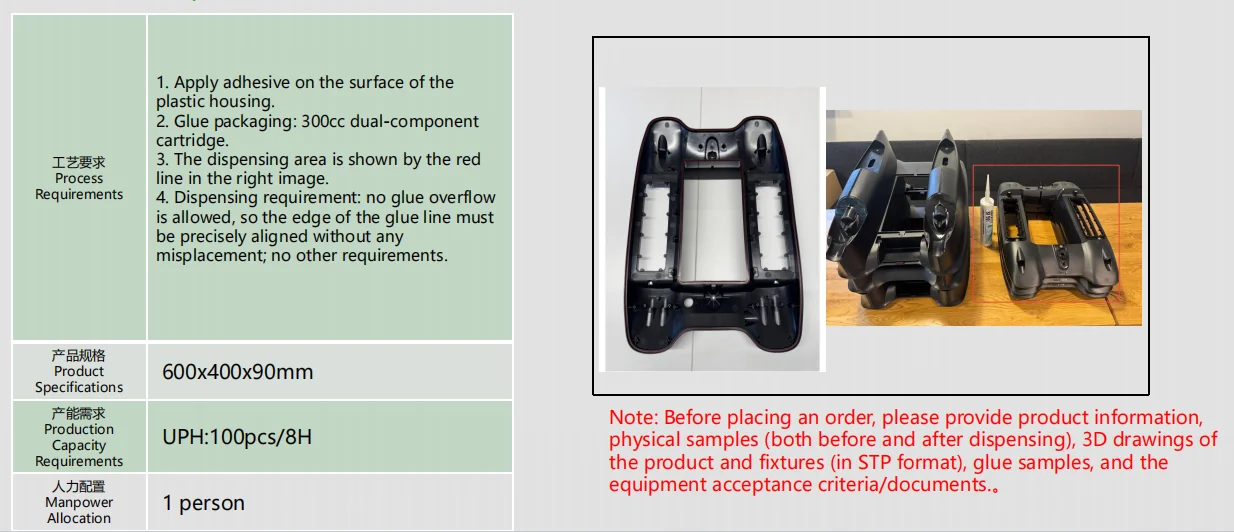 | 工艺要求 Process Requirements | 1. Apply adhesive on the surface of the plastic housing. 2. Glue packaging: 300cc dual-component cartridge. 3. The dispensing area is shown by the red line in the right image. 4. Dispensing requirement: no glue overflow is allowed, so the edge of the glue line must be precisely aligned without any misplacement; no other requirements. |
|---|---|
| 产品规格 Product Specifications | 600x400x90mm |
| 产能需求 Production Capacity Requirements | UPH:100pcs/8H |
| 人力配置 Manpower Allocation | 1 person |

Note: Before placing an order, please provide product information, physical samples (both before and after dispensing), 3D drawings of the product and fixtures (in STP format), glue samples, and the equipment acceptance criteria/documents.。