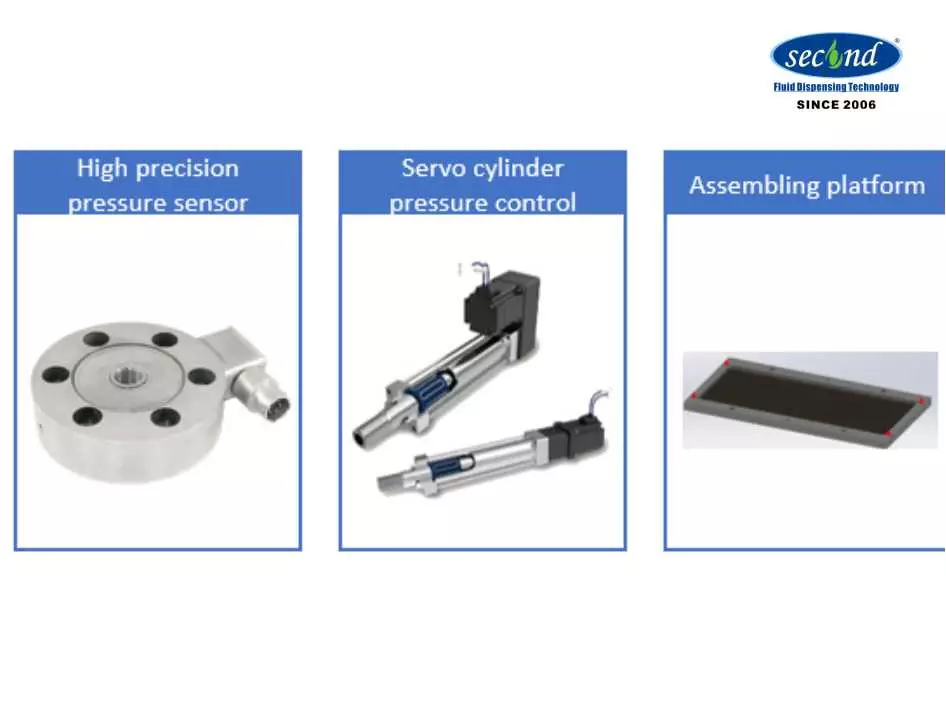 second
Fluid Dispensing Technology
SINCE 2006

High precision pressure sensor

Servo cylinder pressure control

Assembling platform